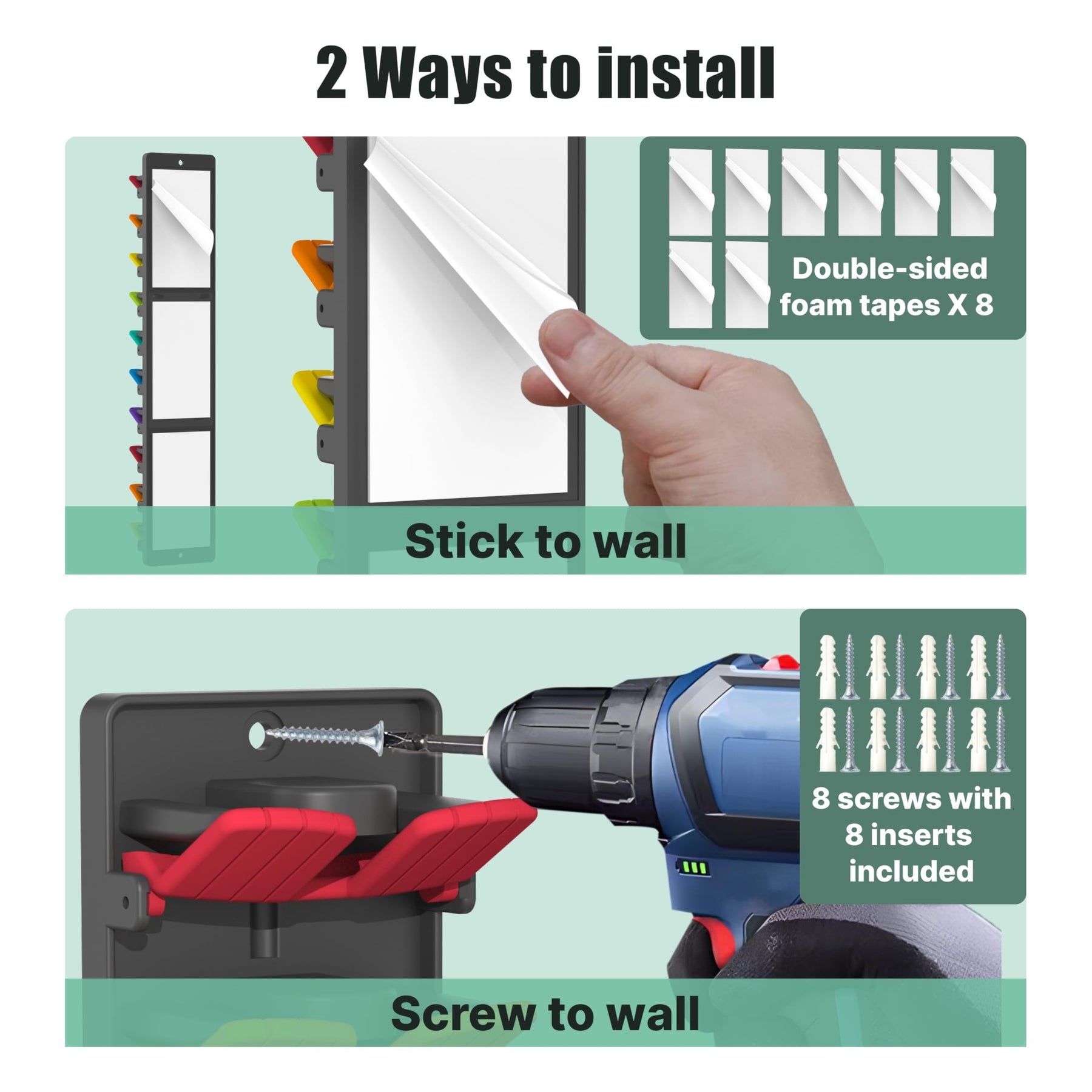 2 Ways to install

Double-sided foam tapes X 8

Stick to wall

8 screws with 8 inserts included

Screw to wall